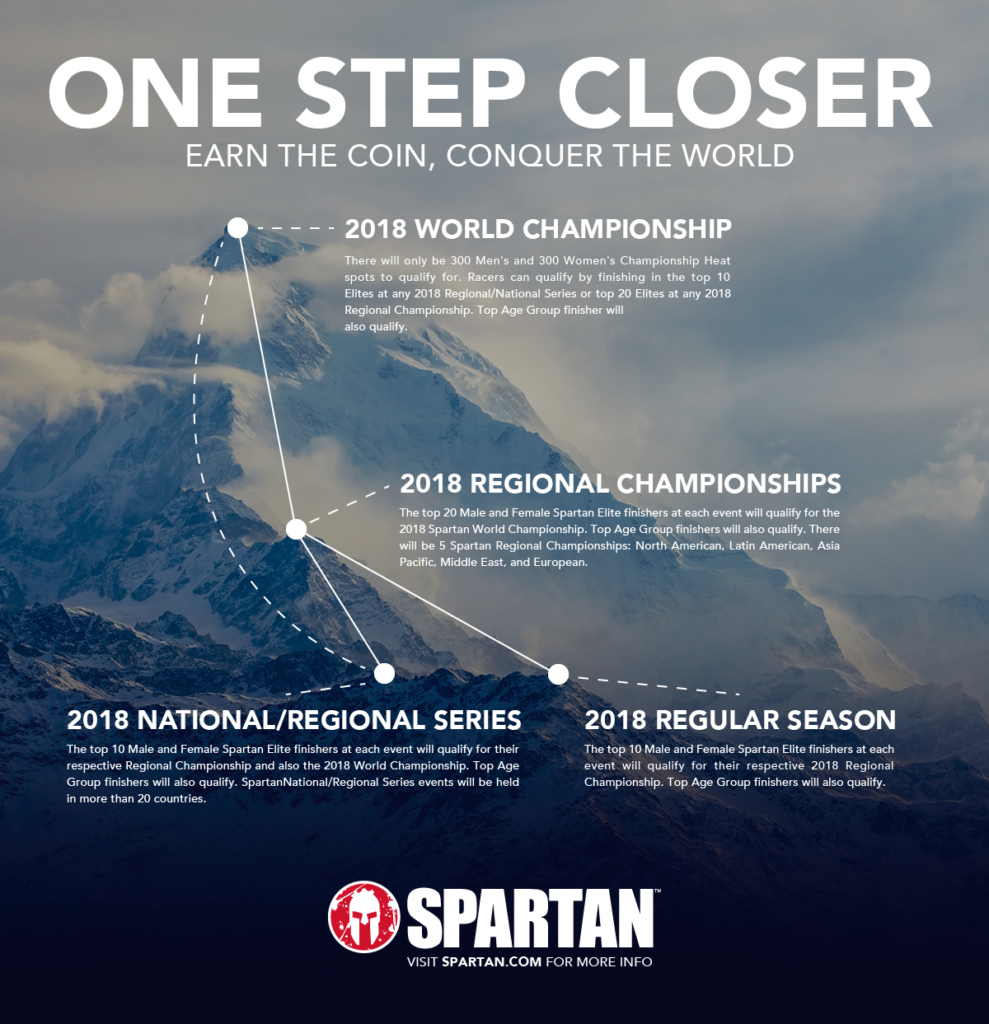 ONE STEP CLOSER

EARN THE COIN, CONQUER THE WORLD

2018 WORLD CHAMPIONSHIP

There will only be 300 Men's and 300 Women's Championship Heat spots to qualify for. Racers can qualify by finishing in the top 10 Elites at any 2018 Regional/National Series or top 20 Elites at any 2018 Regional Championship. Top Age Group finisher will also qualify.

2018 REGIONAL CHAMPIONSHIPS

The top 20 Male and Female Spartan Elite finishers at each event will qualify for the 2018 Spartan World Championship. Top Age Group finishers will also qualify. There will be 5 Spartan Regional Championships: North American, Latin American, Asia Pacific, Middle East, and European.

2018 NATIONAL/REGIONAL SERIES

The top 10 Male and Female Spartan Elite finishers at each event will qualify for their respective Regional Championship and also the 2018 World Championship. Top Age Group finishers will also qualify. SpartanNational/Regional Series events will be held in more than 20 countries.

2018 REGULAR SEASON

The top 10 Male and Female Spartan Elite finishers at each event will qualify for their respective 2018 Regional Championship. Top Age Group finishers will also qualify.

SPARTAN™

VISIT SPARTAN.COM FOR MORE INFO